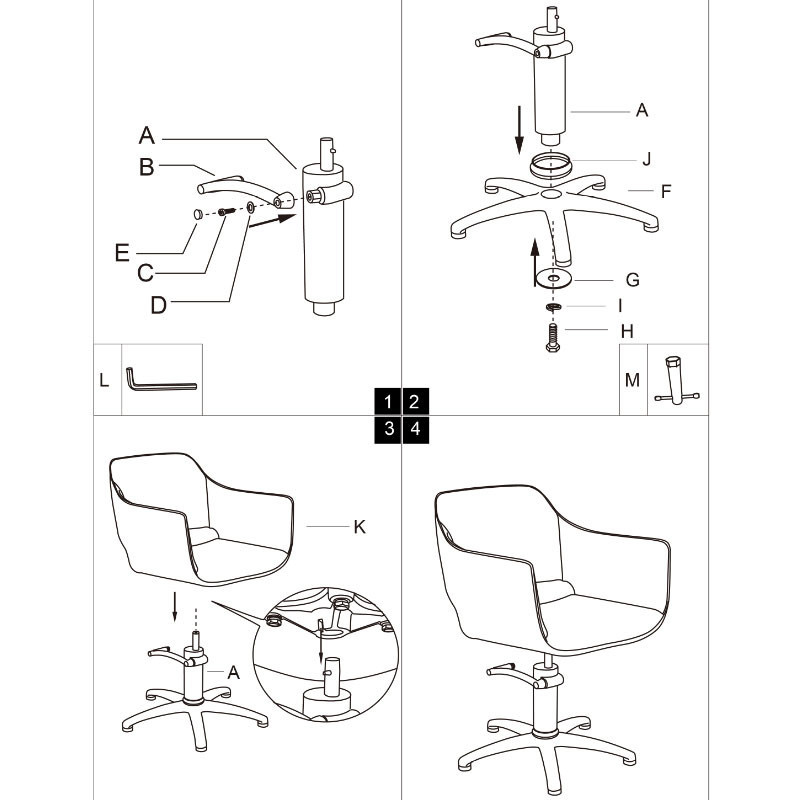 A
B
E
C
D

L

A
J
F
G
I
H

M

1 2
3 4

K
A