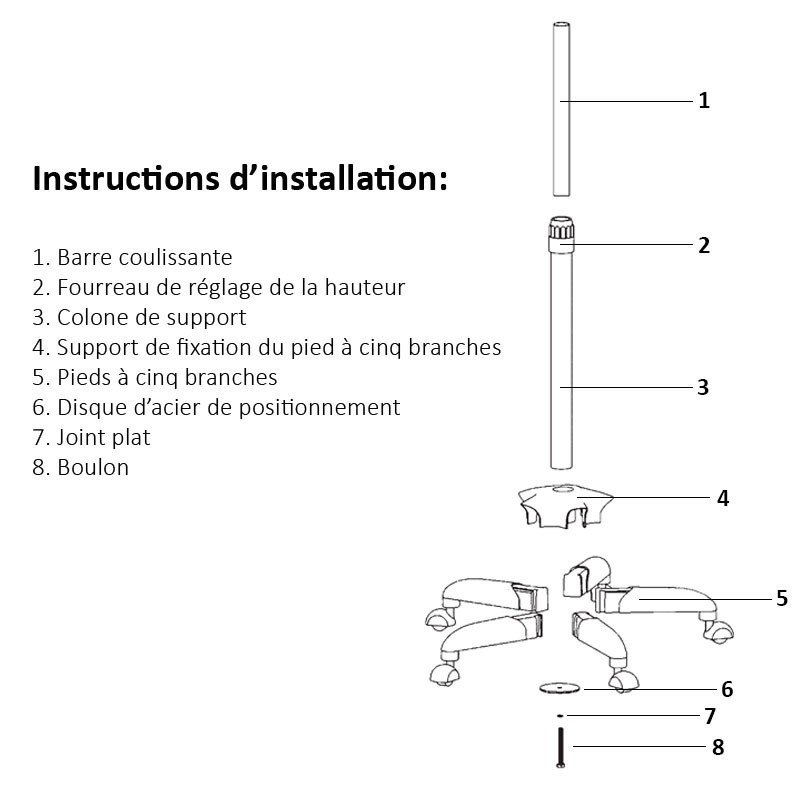 Instructions d’installation:

1. Barre coulissante
2. Fourreau de réglage de la hauteur
3. Colone de support
4. Support de fixation du pied à cinq branches
5. Pieds à cinq branches
6. Disque d’acier de positionnement
7. Joint plat
8. Boulon

1
2
3
4
5
6
7
8